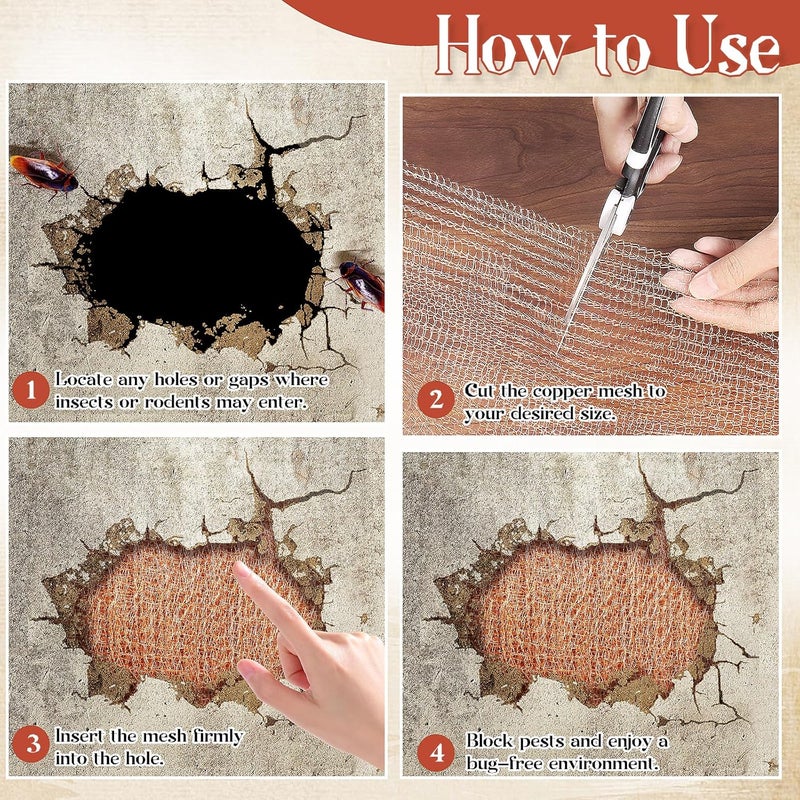 How to Use

1 Locate any holes or gaps where insects or rodents may enter.

2 Cut the copper mesh to your desired size.

3 Insert the mesh firmly into the hole.

4 Block pests and enjoy a bug-free environment.